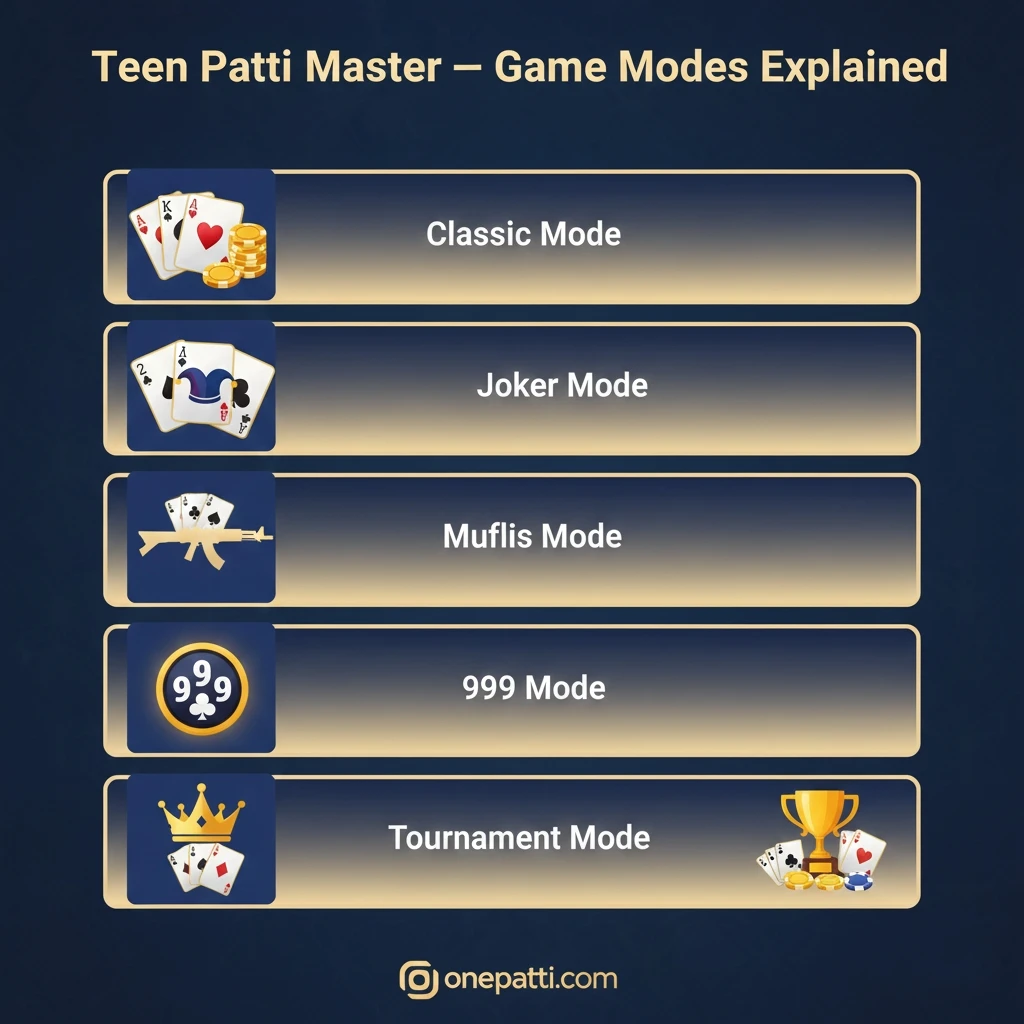 Teen Patti Master — Game Modes Explained

Classic Mode

Joker Mode

Muflis Mode

999 Mode

Tournament Mode

onepatti.com